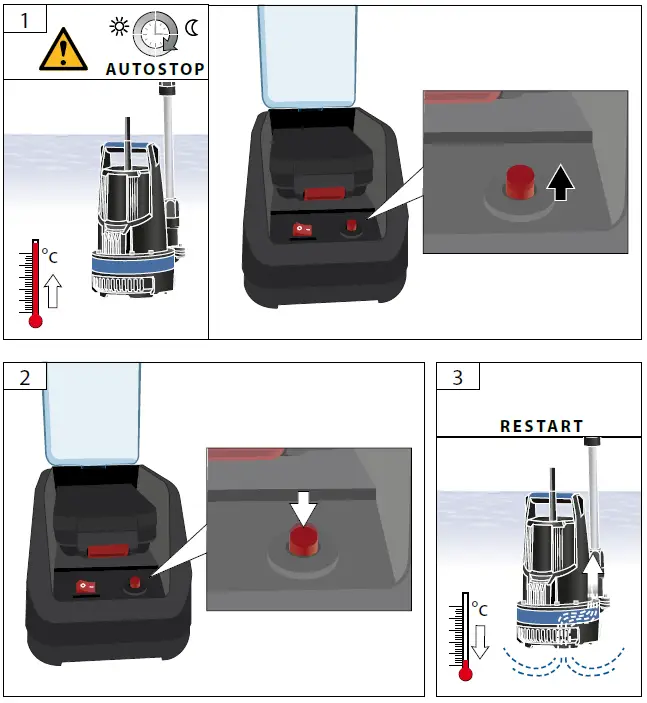 1

AUTOSTOP

°C

2

3

RESTART

°C