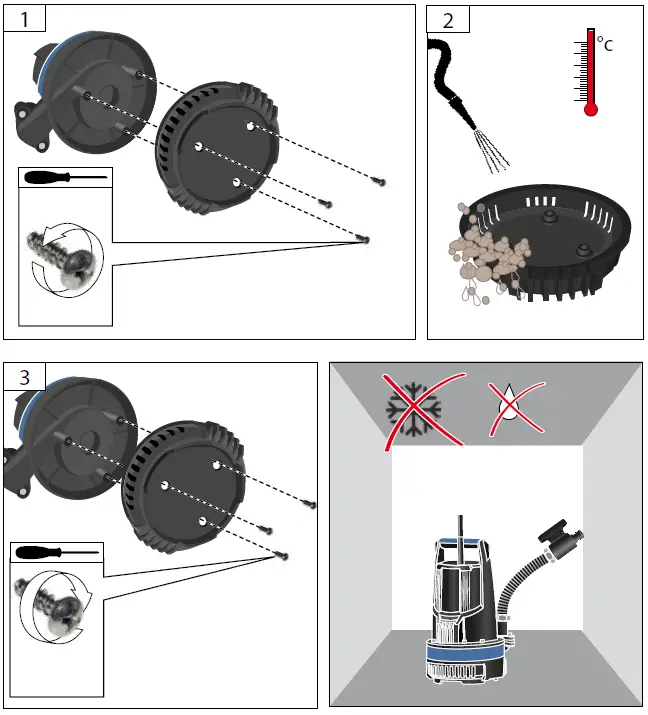 1

2

°C

3