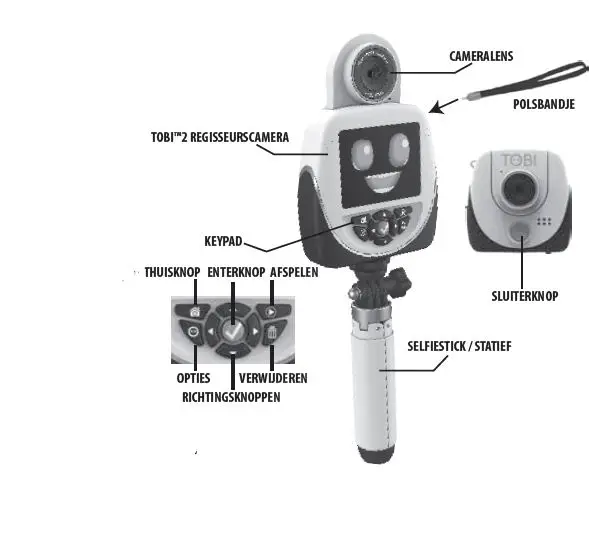 CAMERALENS

POLSBANDJE

TOBI™2 REGISSEURSCAMERA

TOBI

KEYPAD

THUISKNOP ENTERKNOP AFSPELEN

SLUITERKNOP

SELFIESTICK / STATIEF

OPTIES VERWIJDEREN

RICHTINGSKNOPPEN