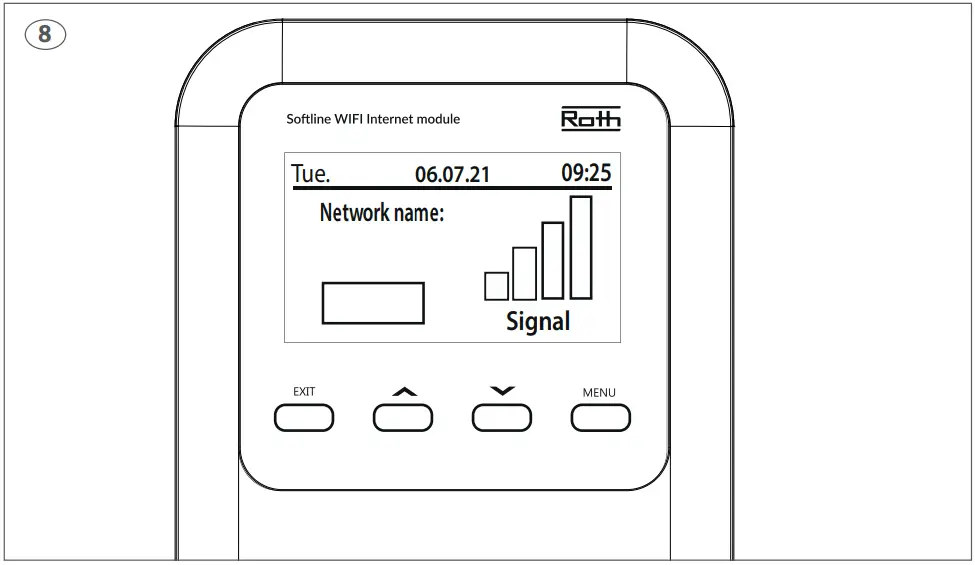 8

Softline WIFI Internet module

Roth

Tue. 06.07.21 09:25

Network name:

Signal

EXIT

MENU