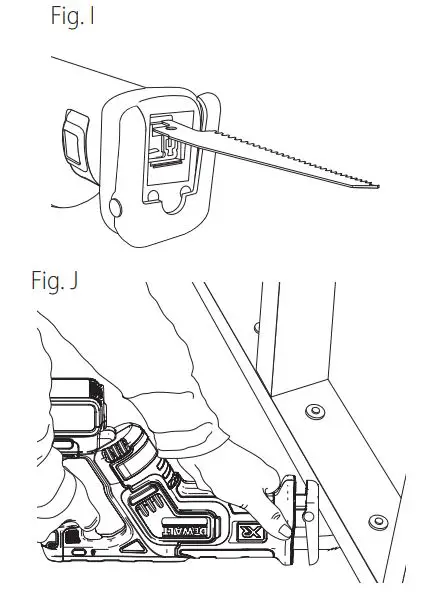 Fig. I

Fig. J

DEWALT

XR