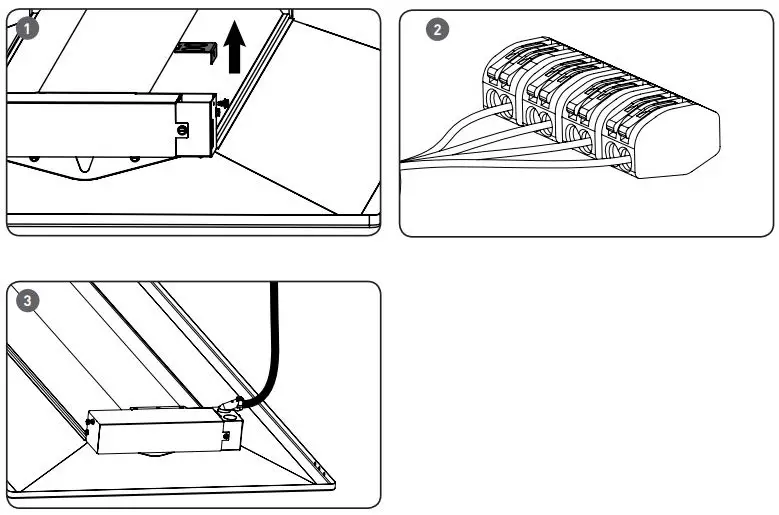 1

2

3