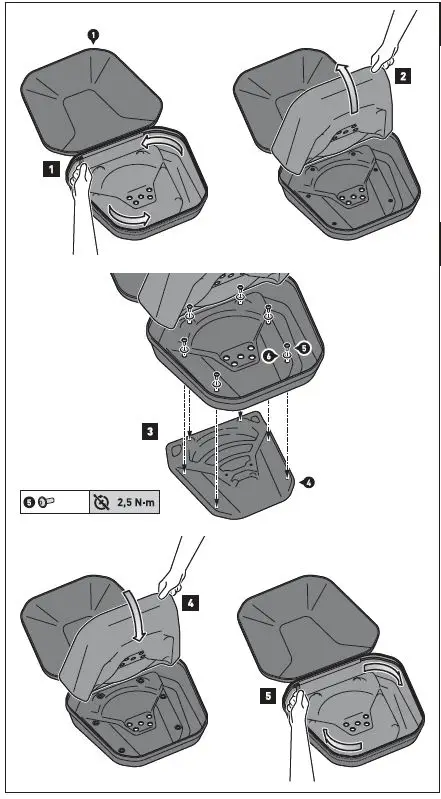 1
1
2
6
5
3
4
5
2,5 N·m
4
5