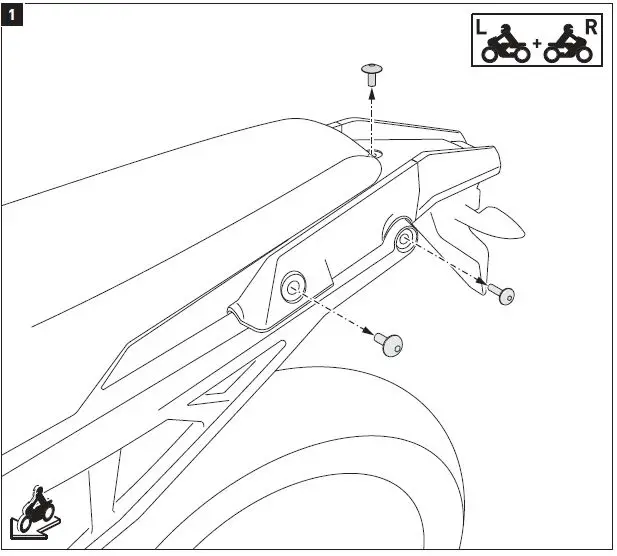 1

L + R