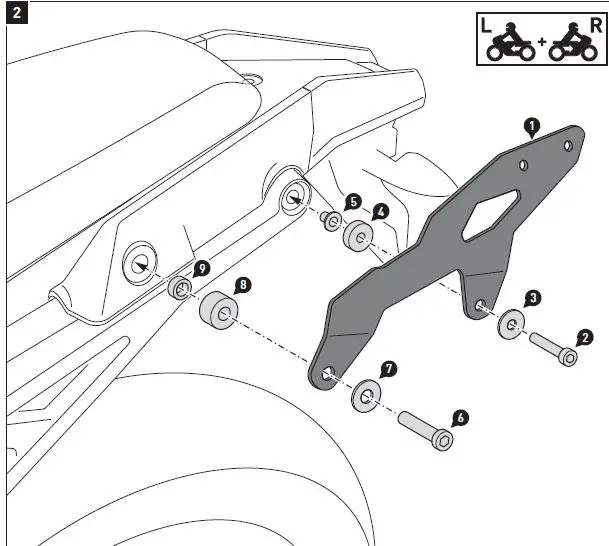 2

L + R

1
5
4
9
8
3
2
7
6