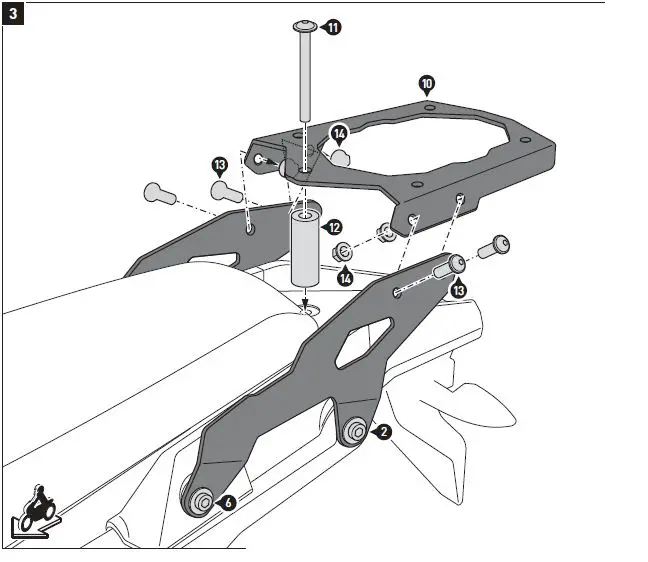 3
11
10
14
13
12
14
13
2
6