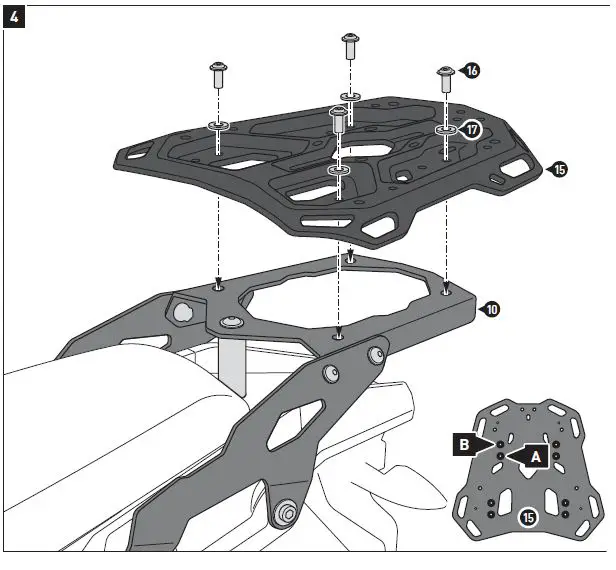 4

16

17

15

10

B

A

15