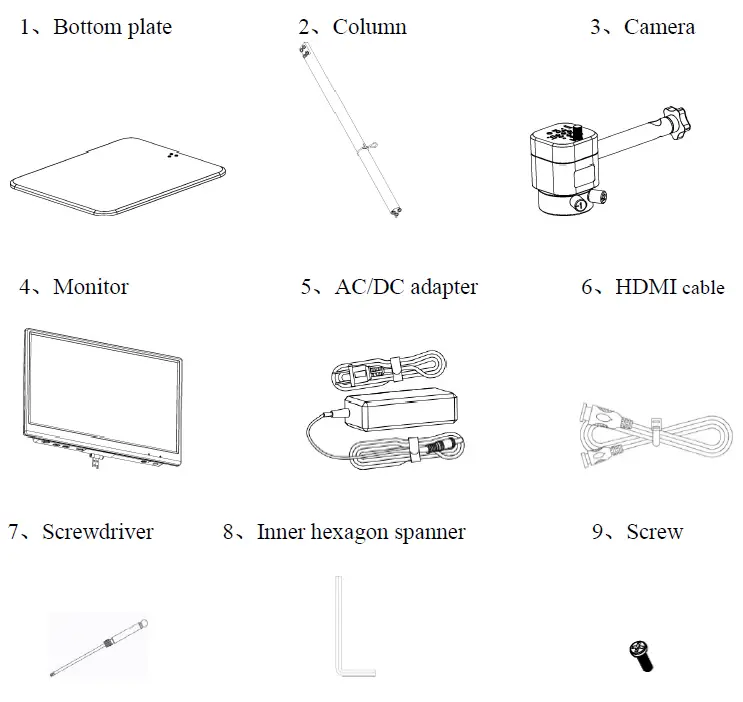 1、Bottom plate

2、Column

3、Camera

4、Monitor

5、AC/DC adapter

6、HDMI cable

7、Screwdriver

8、Inner hexagon spanner

9、Screw