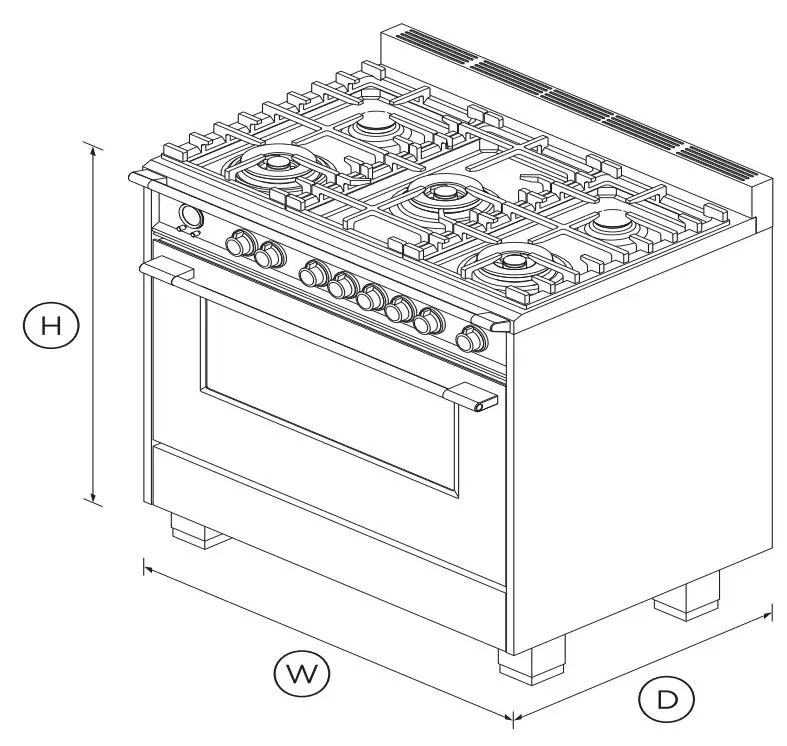 H

W

D