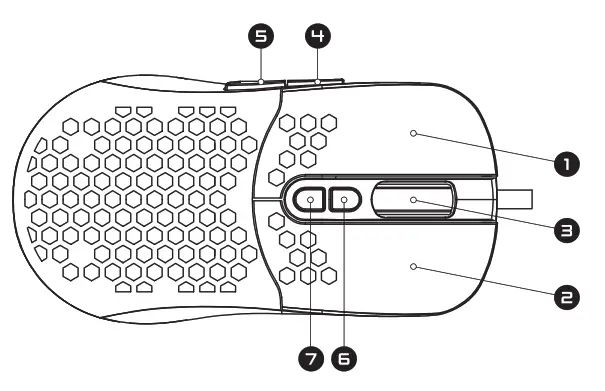 5
4
1
3
2
7
6