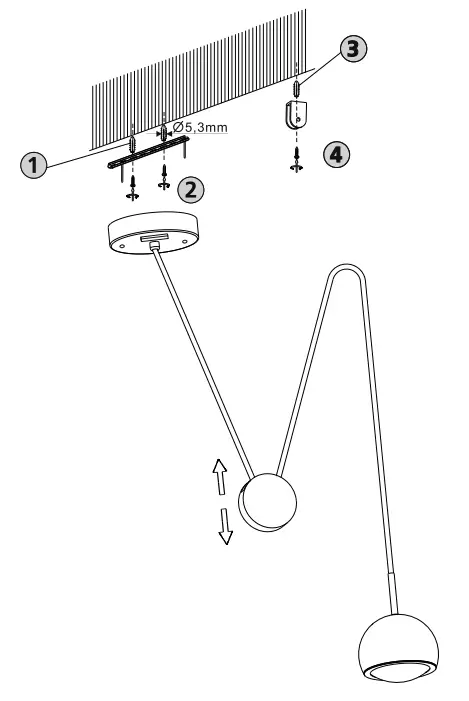 3
Ø5,3mm
1
4
2