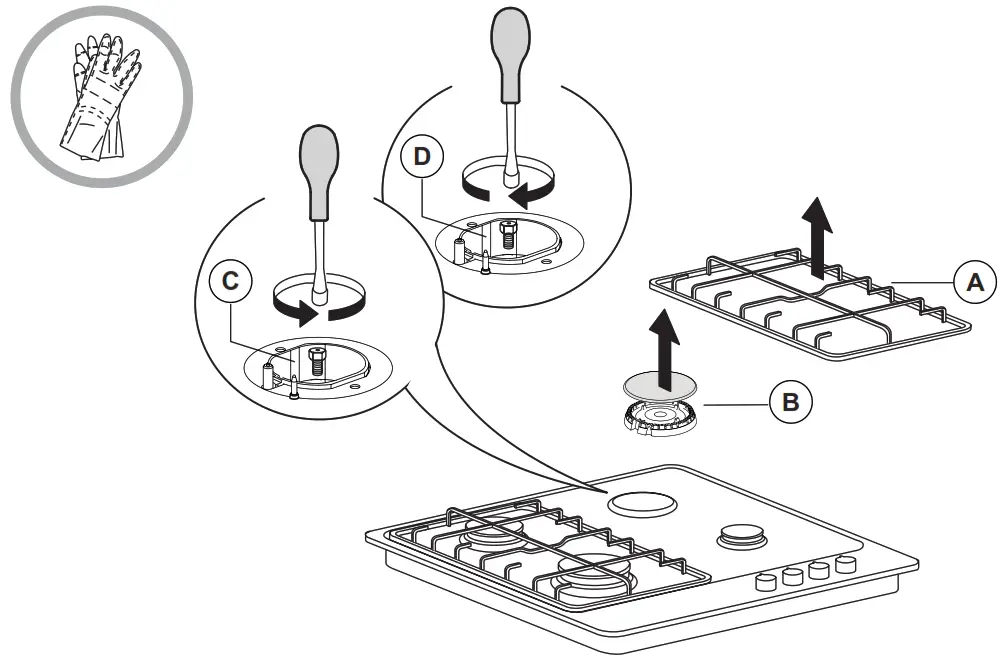 D
C
A
B