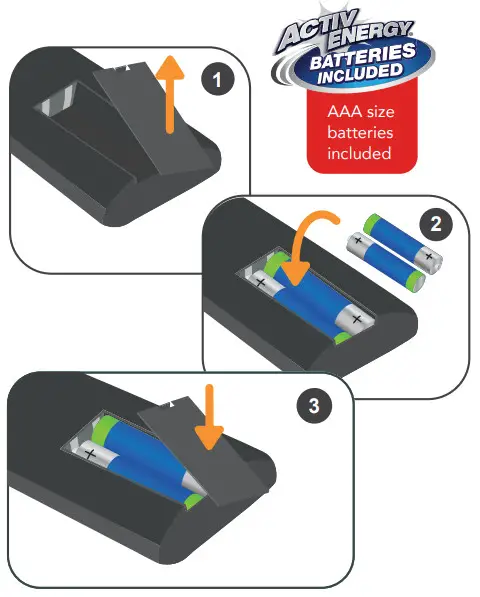 ACTIV ENERGY
BATTERIES INCLUDED

AAA size batteries included

1

2

+

+

+

+

3

+