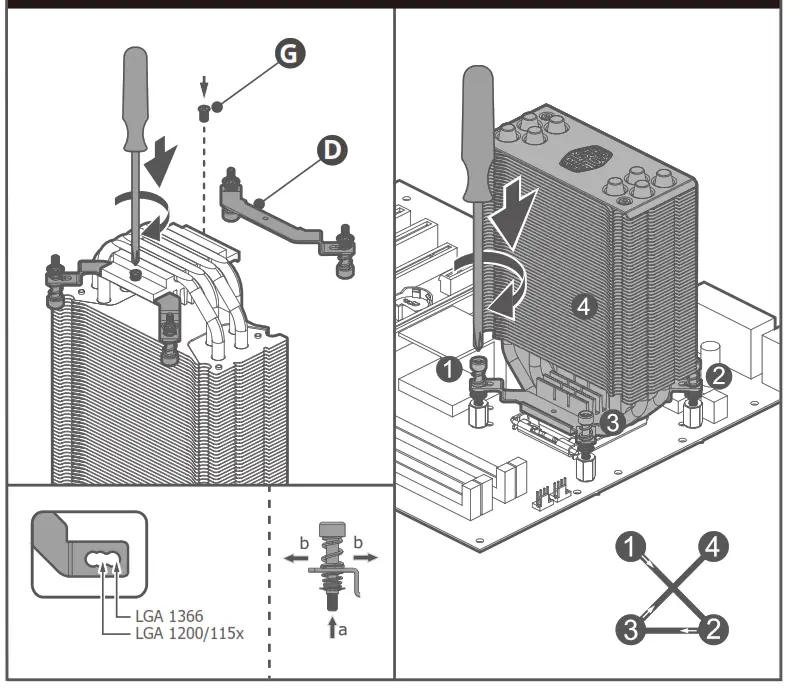 G
D
LGA 1366
LGA 1200/115x
b
b
a
4
1
2
3
1
4
3
2