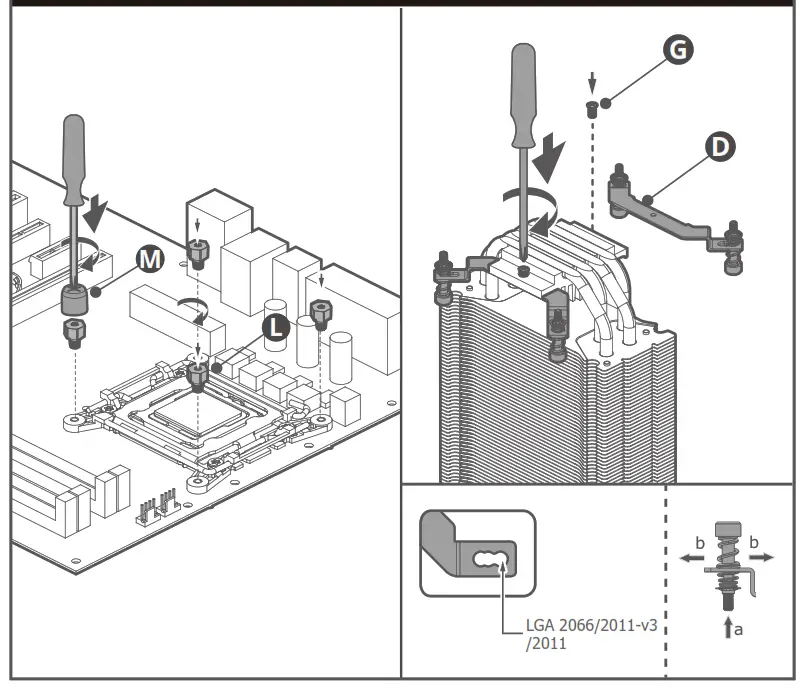 M

L

G

D

LGA 2066/2011-v3 /2011

b

b

a