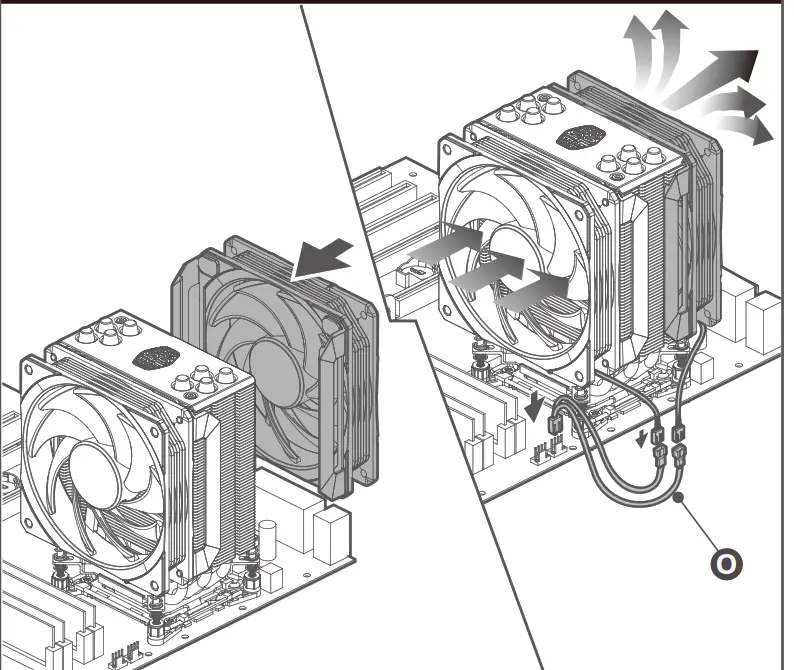 O