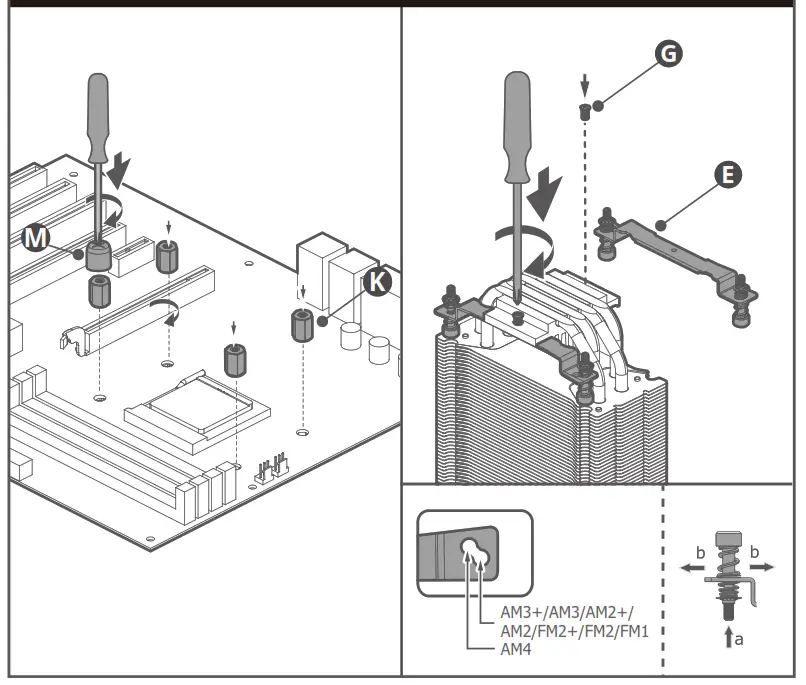 M

K

G

E

AM3+/AM3/AM2+/
AM2/FM2+/FM2/FM1
AM4

b

b

a