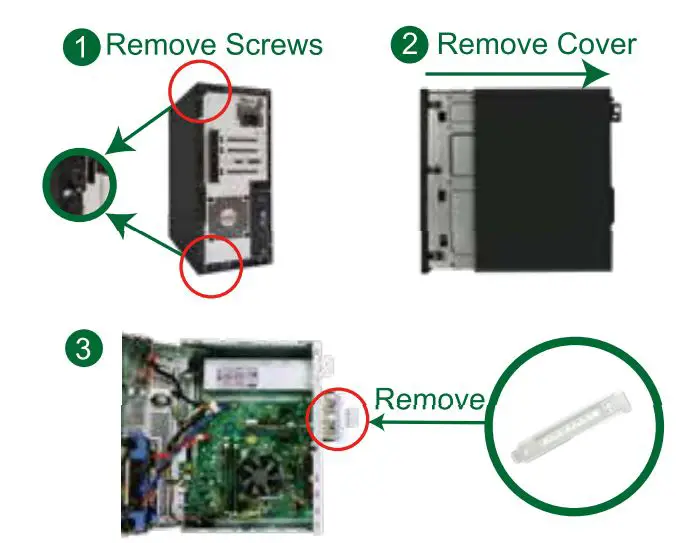 1 Remove Screws

2 Remove Cover

3

Remove