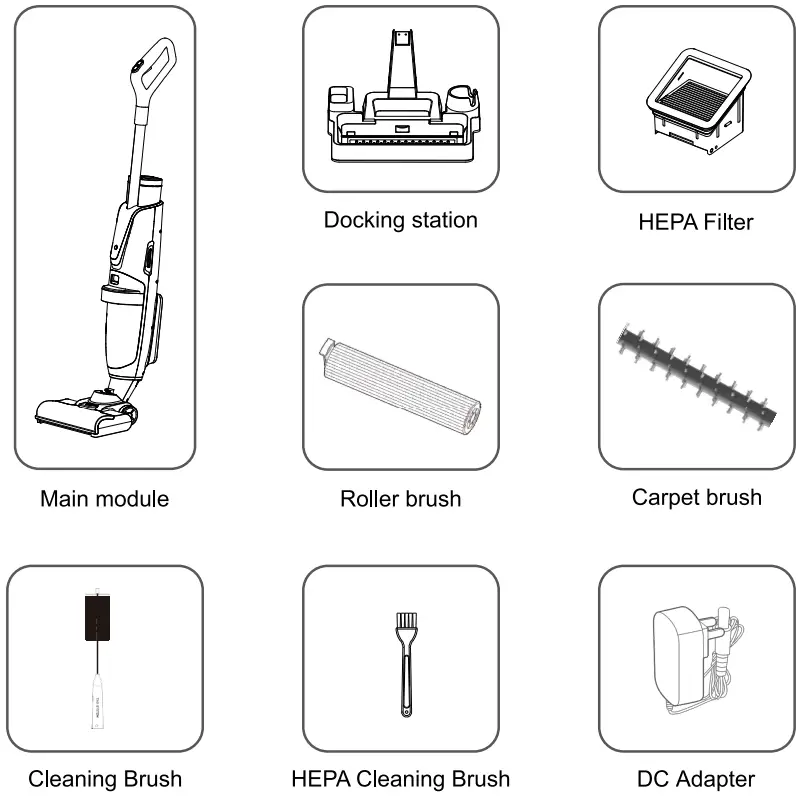 Docking station

HEPA Filter

Main module

Roller brush

Carpet brush

Cleaning Brush

HEPA Cleaning Brush

DC Adapter