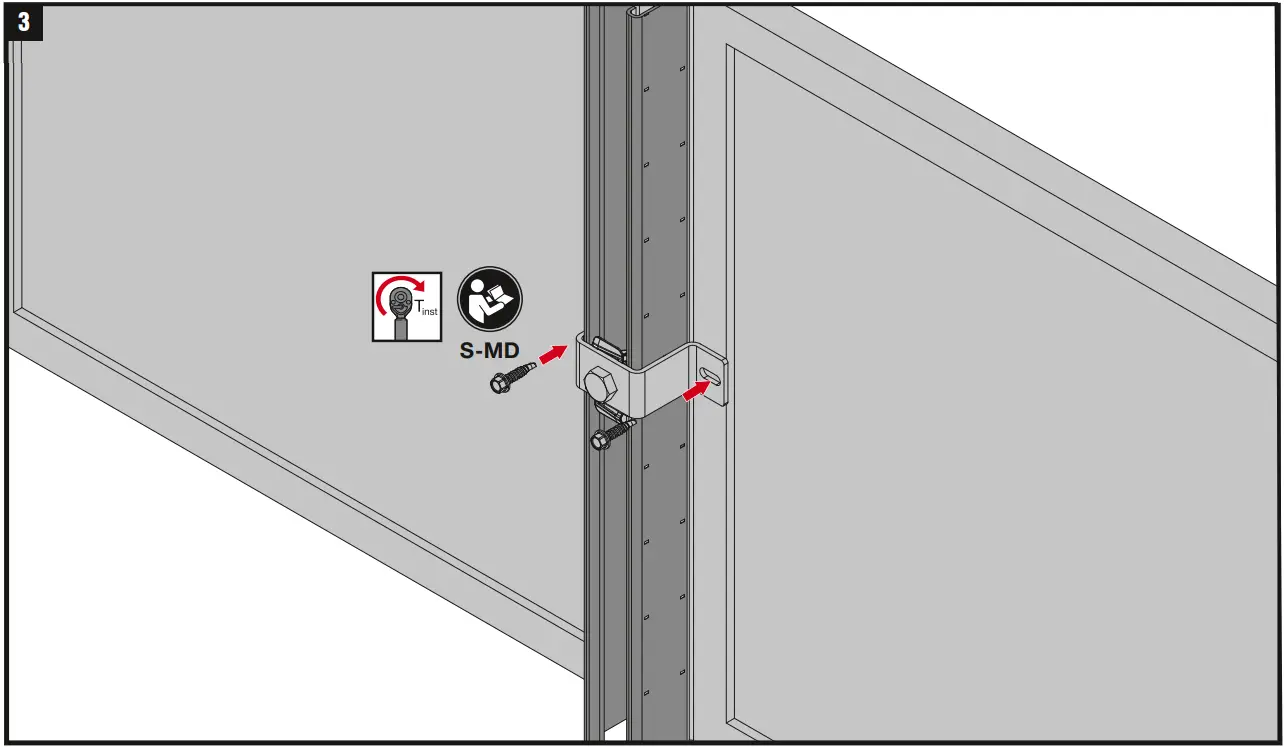 3

$T_{inst}$

S-MD