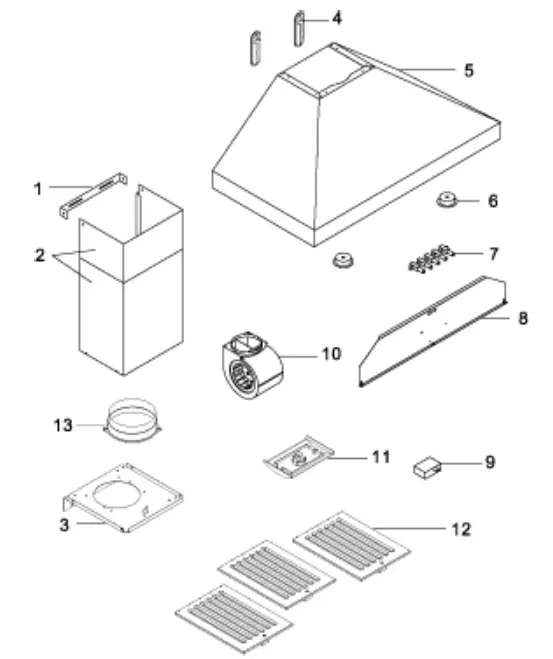 4
5
1
6
2
7
8
10
13
11
9
3
12