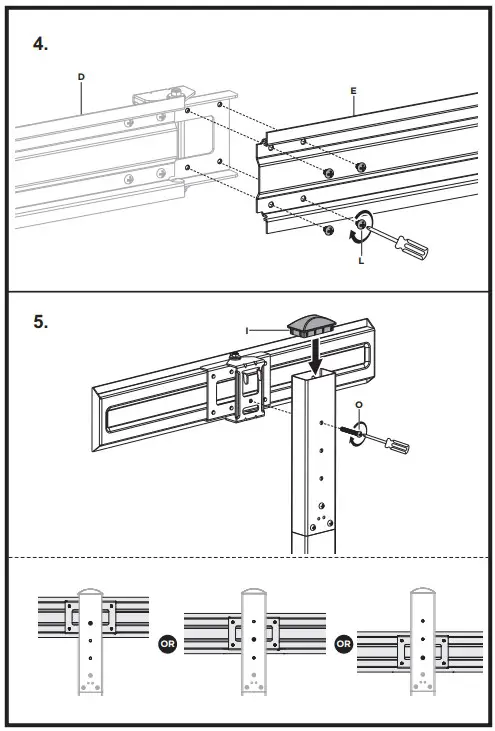 4.

D

E

L

5.

I

O

OR

OR