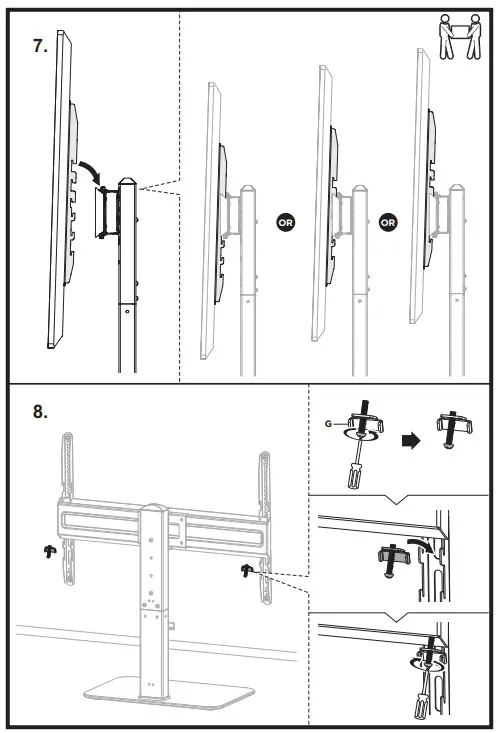 7.

OR

OR

8.

G