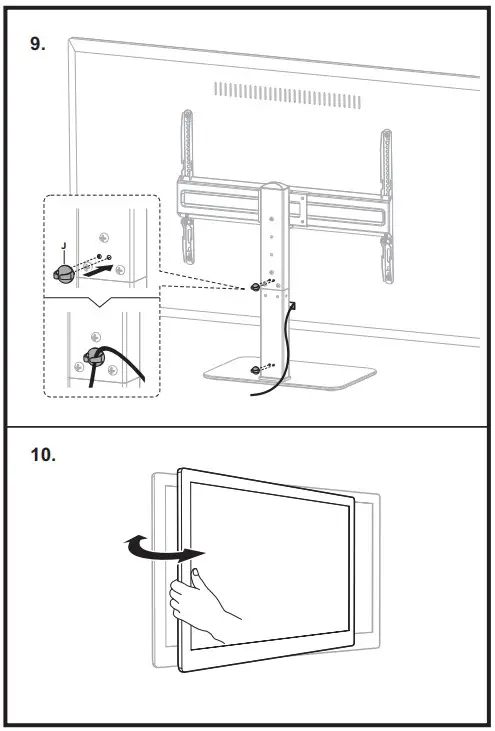 9.

J

10.