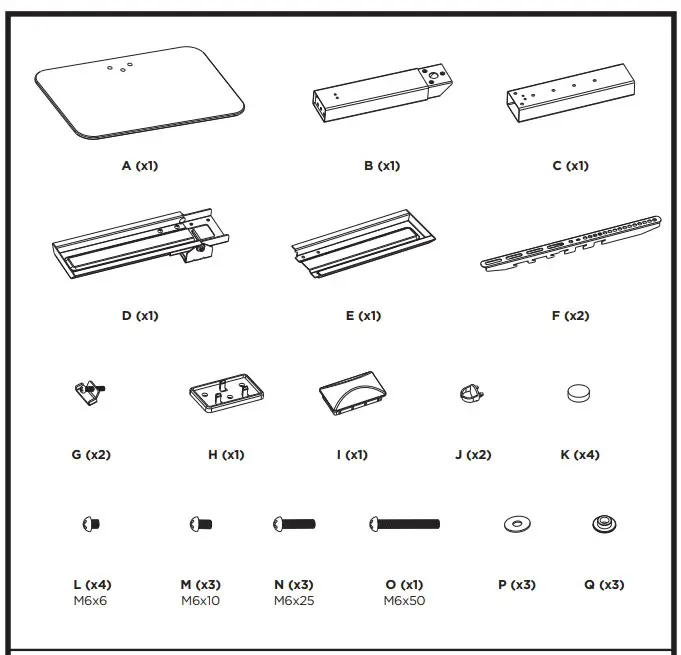 A (x1)

B (x1)

C (x1)

D (x1)

E (x1)

F (x2)

G (x2)

H (x1)

I (x1)

J (x2)

K (x4)

L (x4)
M6x6

M (x3)
M6x10

N (x3)
M6x25

O (x1)
M6x50

P (x3)

Q (x3)