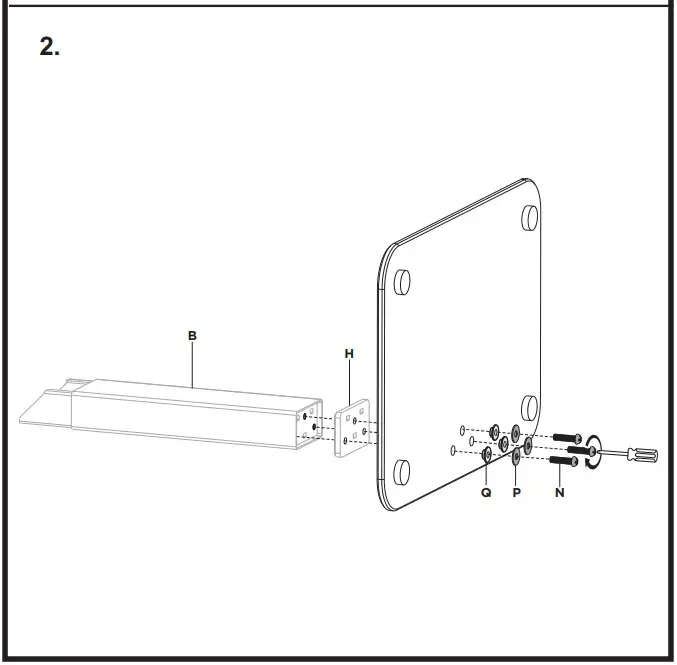 2.

B

H

Q

P

N