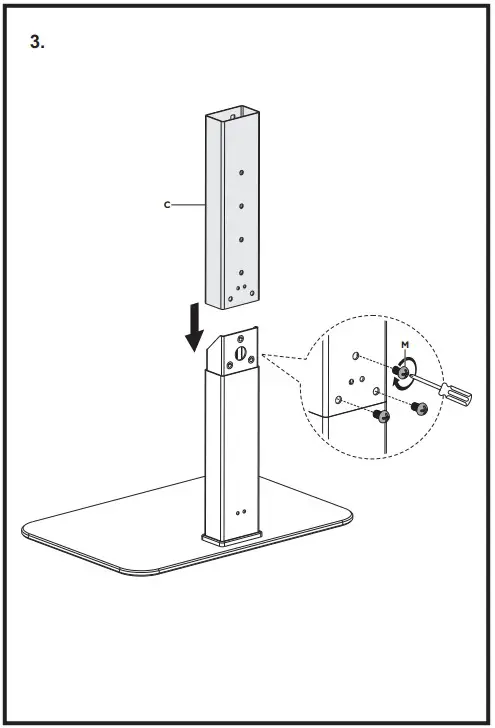 3.

C

M