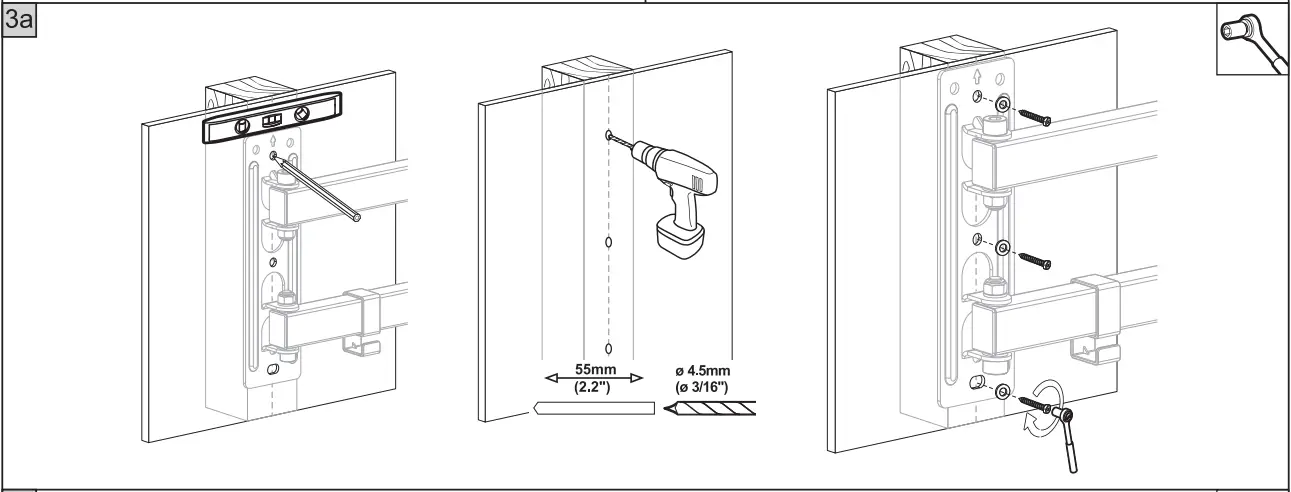 3a

55mm
(2.2")

ø 4.5mm
(ø 3/16")