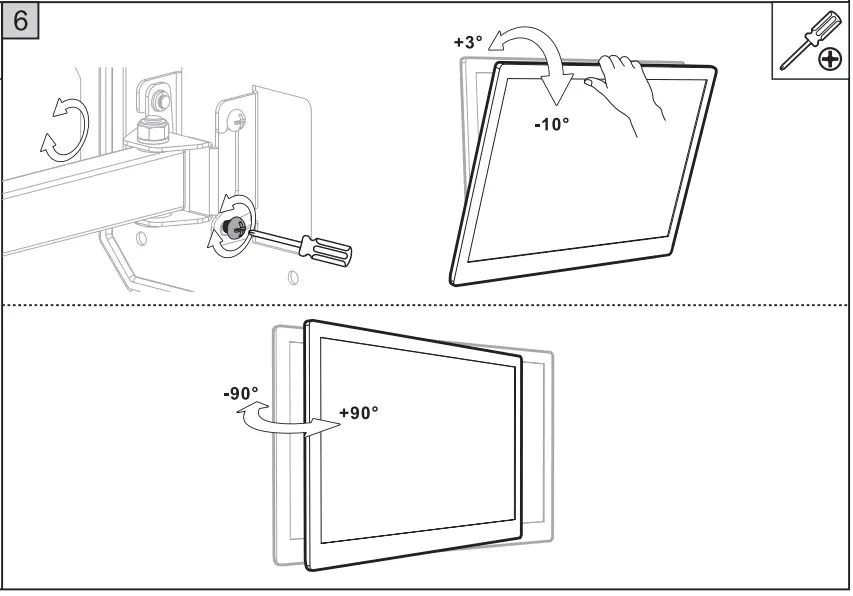 6

+3°

-10°

-90°

+90°