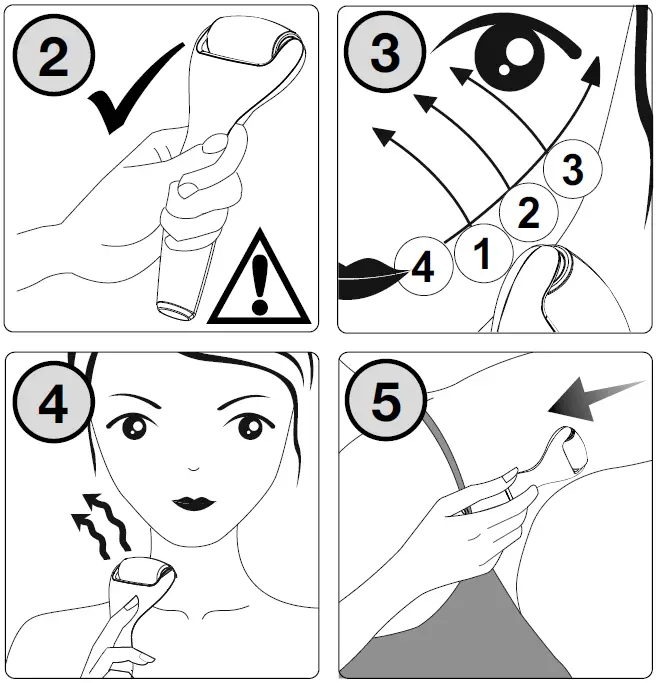 2

3

3

2

1

4

4

5