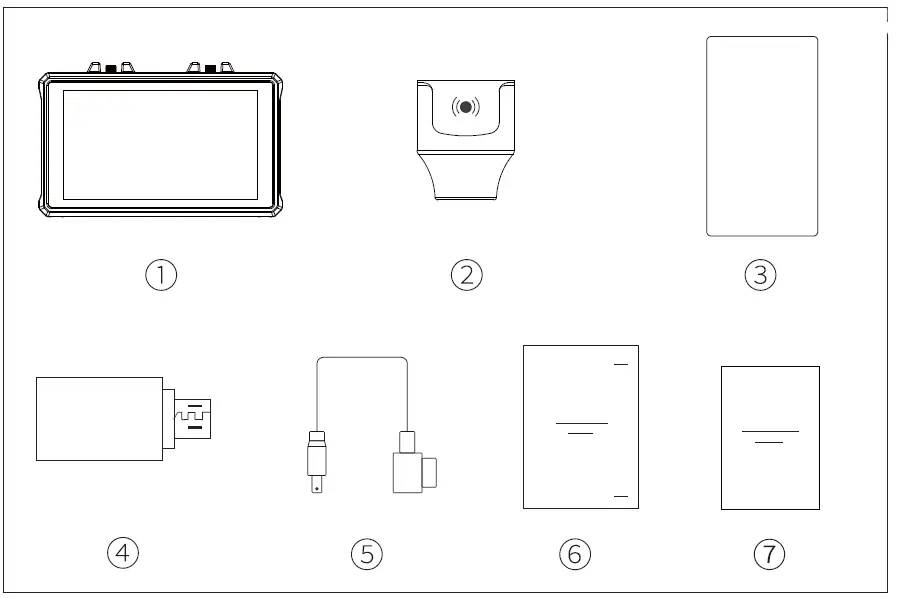 ①

②

③

④

⑤

⑥

⑦