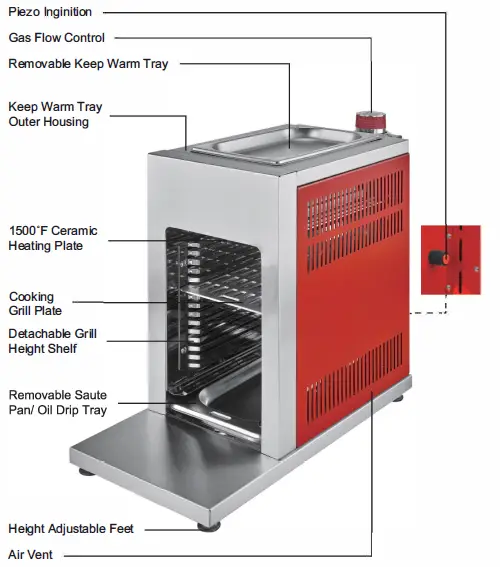 Piezo Inginition

Gas Flow Control

Removable Keep Warm Tray

Keep Warm Tray Outer Housing

1500˚F Ceramic Heating Plate

Cooking Grill Plate

Detachable Grill Height Shelf

Removable Saute Pan/ Oil Drip Tray

Height Adjustable Feet

Air Vent