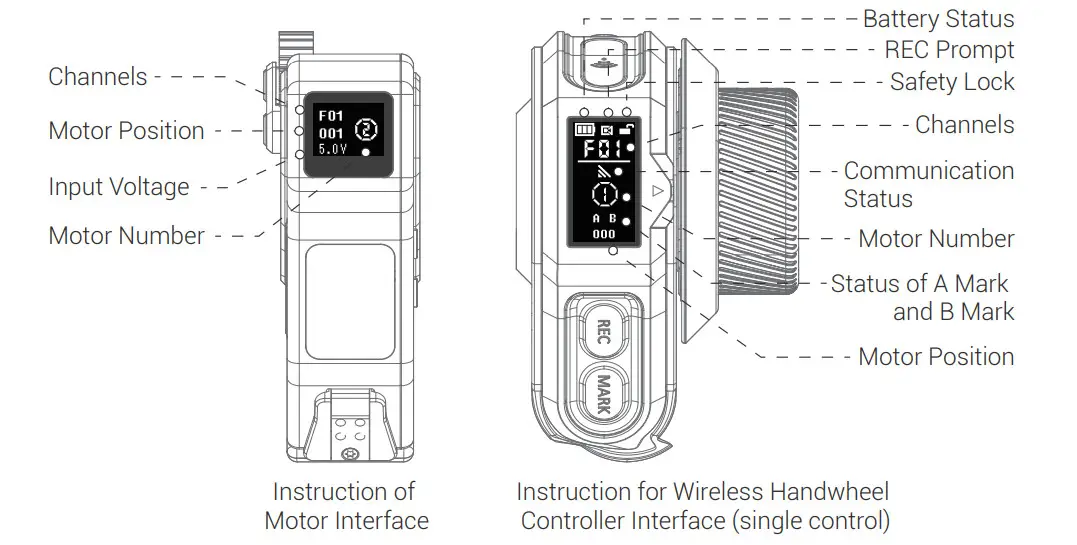 Channels
Motor Position
Input Voltage
Motor Number

F01
001
5.0V
2

Instruction of Motor Interface

Battery Status
REC Prompt
Safety Lock
Channels
Communication Status
Motor Number
Status of A Mark and B Mark
Motor Position

F01
1
A B
000

REC
MARK

Instruction for Wireless Handwheel Controller Interface (single control)