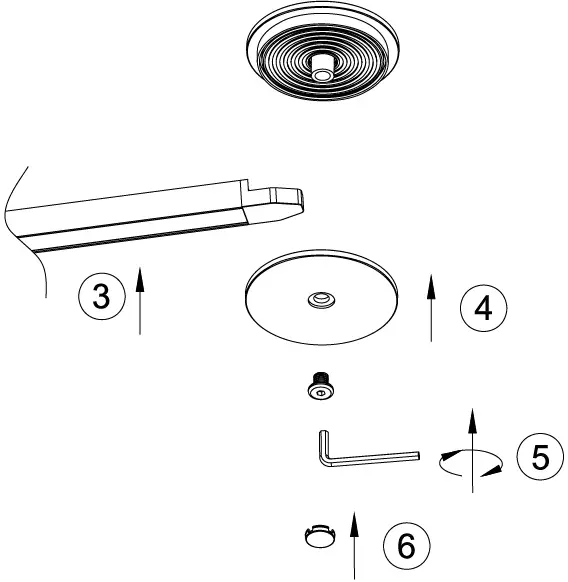 3

4

5

6