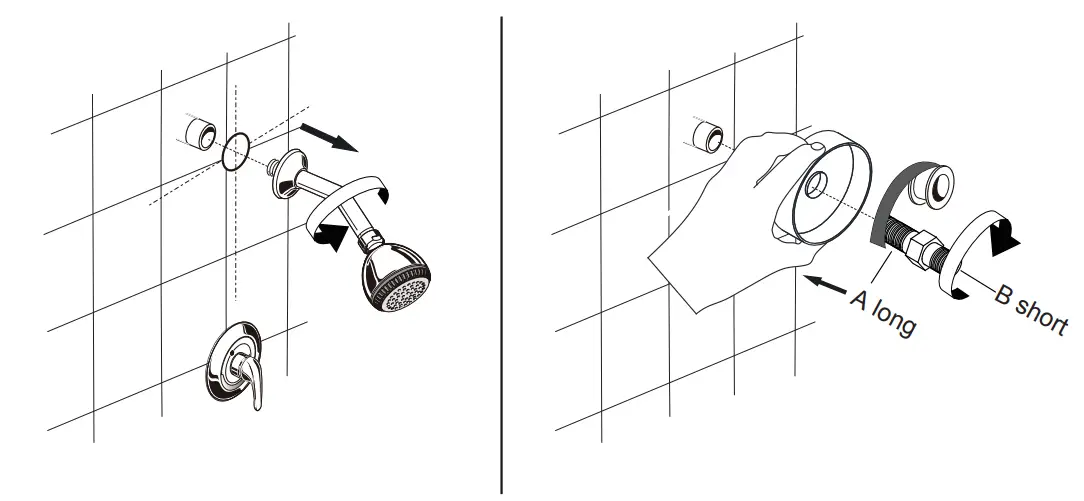 A long
B short