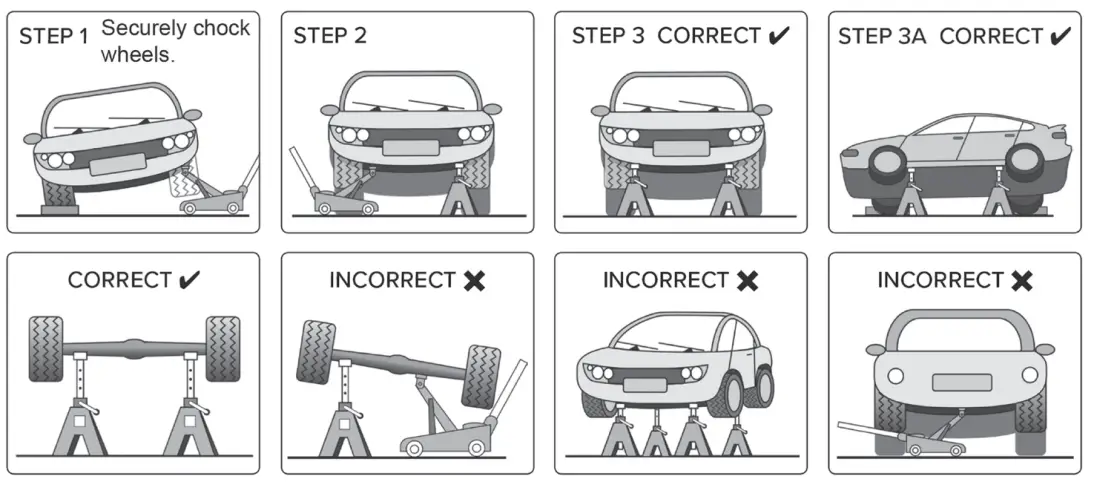 STEP 1 Securely chock wheels.

STEP 2

STEP 3 CORRECT ✔

STEP 3A CORRECT ✔

CORRECT ✔

INCORRECT ✖

INCORRECT ✖

INCORRECT ✖