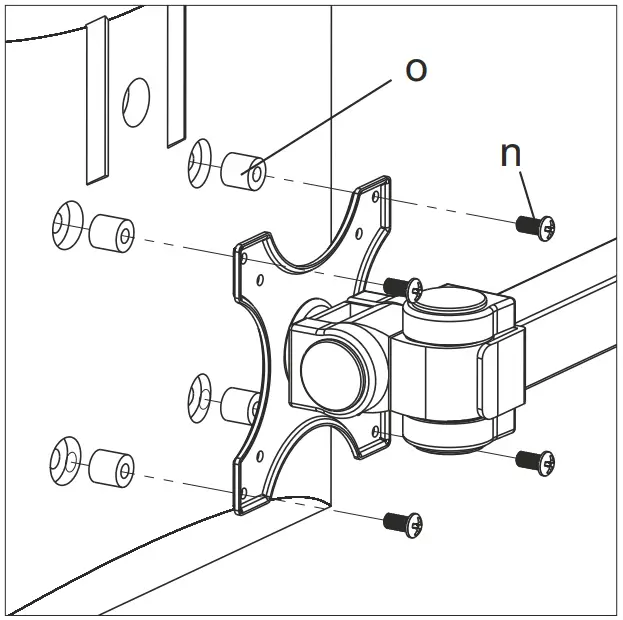 o
n