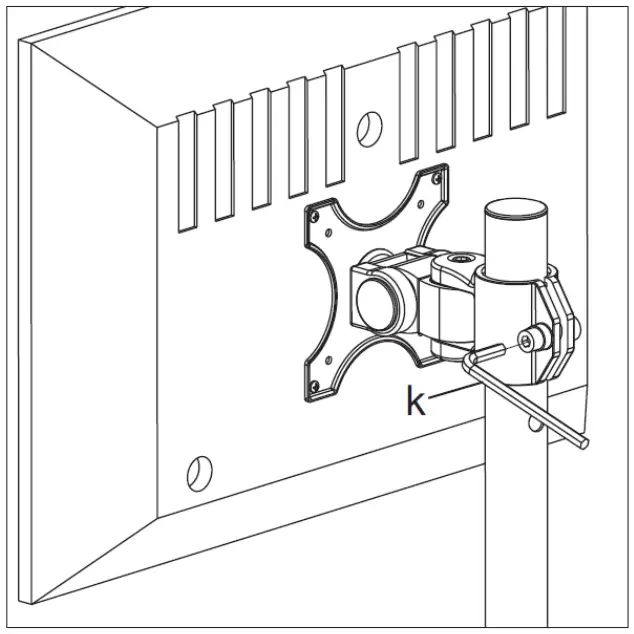 k