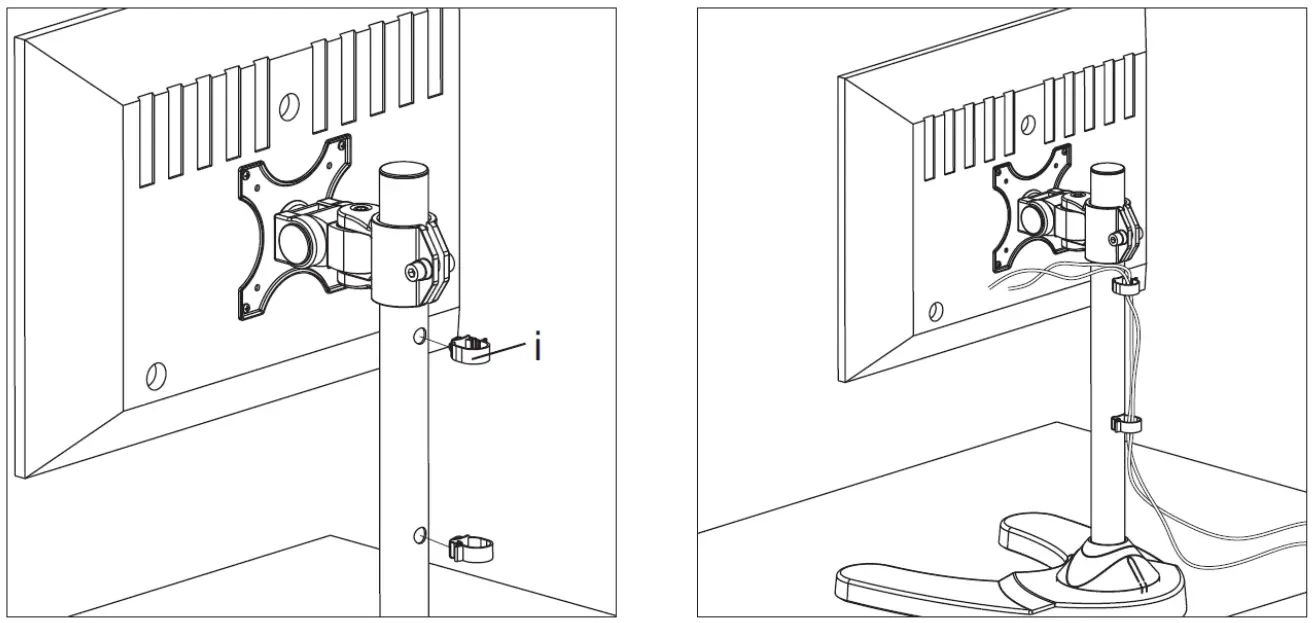 i