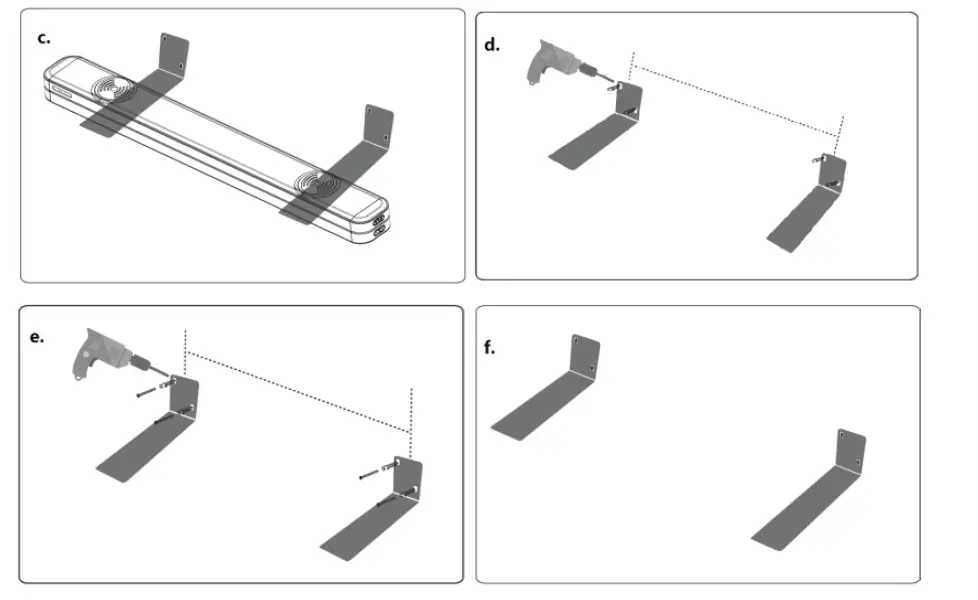 c.

d.

e.

f.