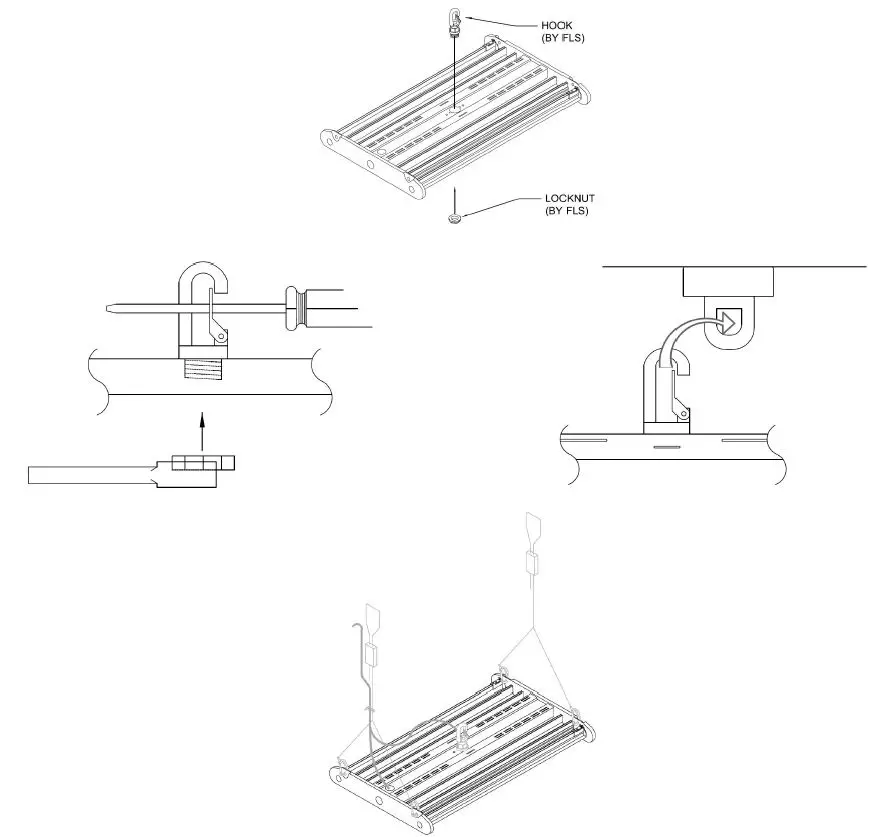 HOOK
(BY FLS)

LOCKNUT
(BY FLS)