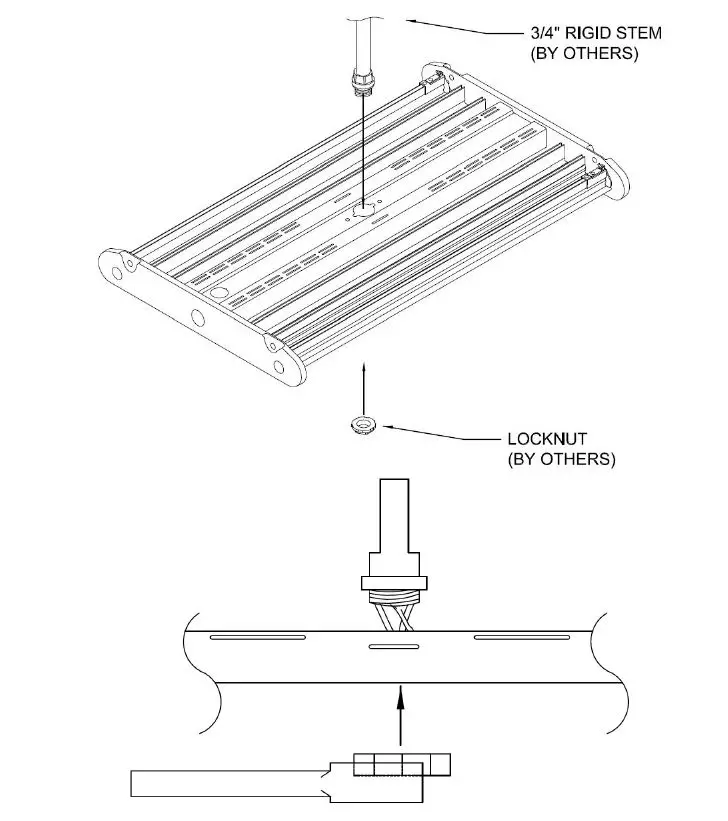 3/4" RIGID STEM
(BY OTHERS)

LOCKNUT
(BY OTHERS)