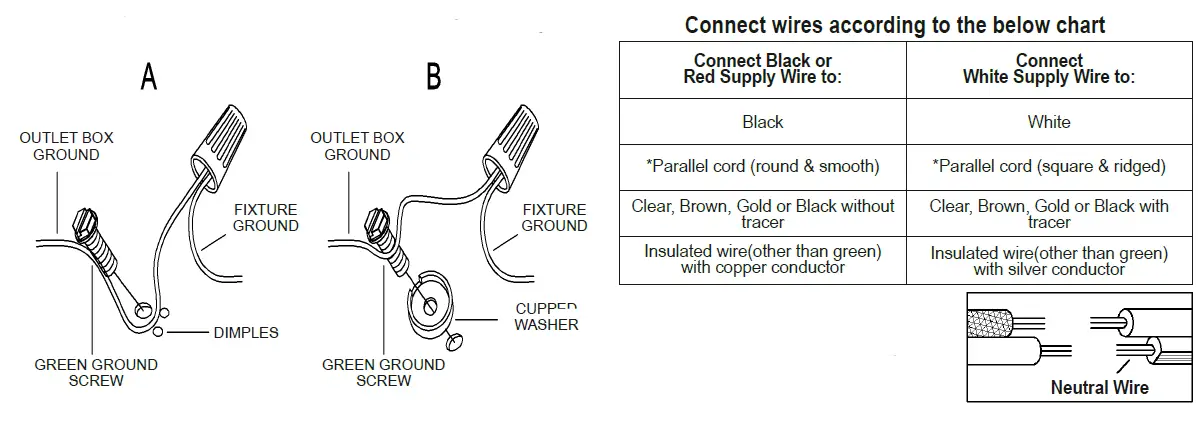 A

OUTLET BOX GROUND

FIXTURE GROUND

DIMPLES

GREEN GROUND SCREW

B

OUTLET BOX GROUND

FIXTURE GROUND

CUPPED WASHER

GREEN GROUND SCREW

Connect wires according to the below chart

| Connect Black or Red Supply Wire to: | Connect White Supply Wire to: |
|---|---|
| Black | White |
| *Parallel cord (round & smooth) | *Parallel cord (square & ridged) |
| Clear, Brown, Gold or Black without tracer | Clear, Brown, Gold or Black with tracer |
| Insulated wire(other than green) with copper conductor | Insulated wire(other than green) with silver conductor |

Neutral Wire