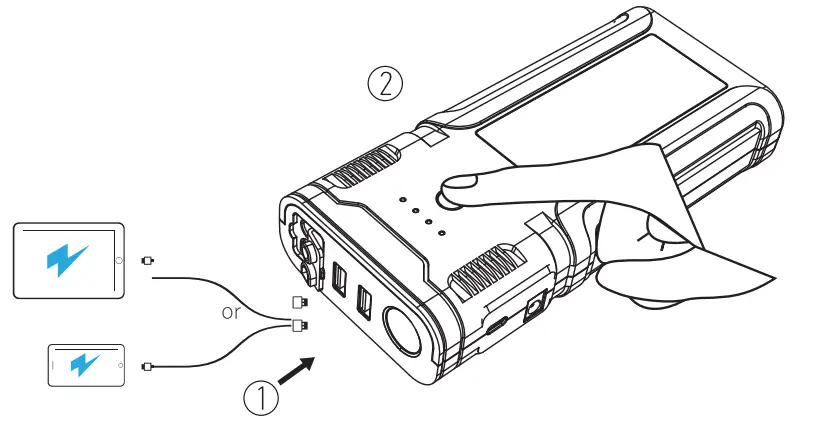 ②

or

①