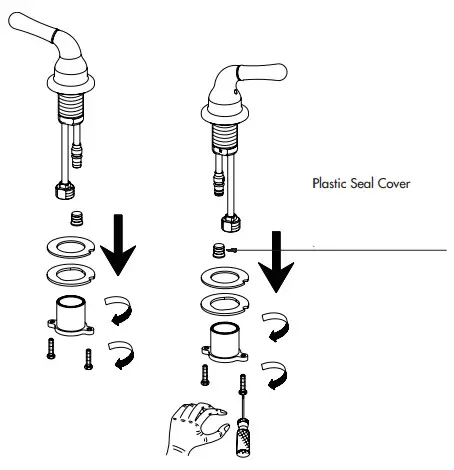 Plastic Seal Cover