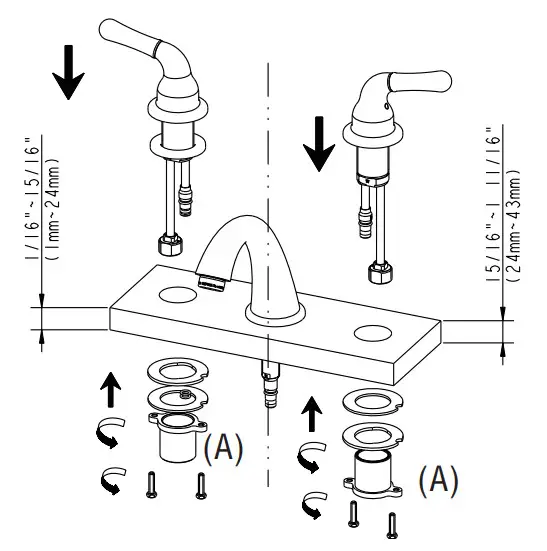 1/16"~15/16"
(1mm~24mm)

15/16"~1 11/16"
(24mm~43mm)

(A)

(A)